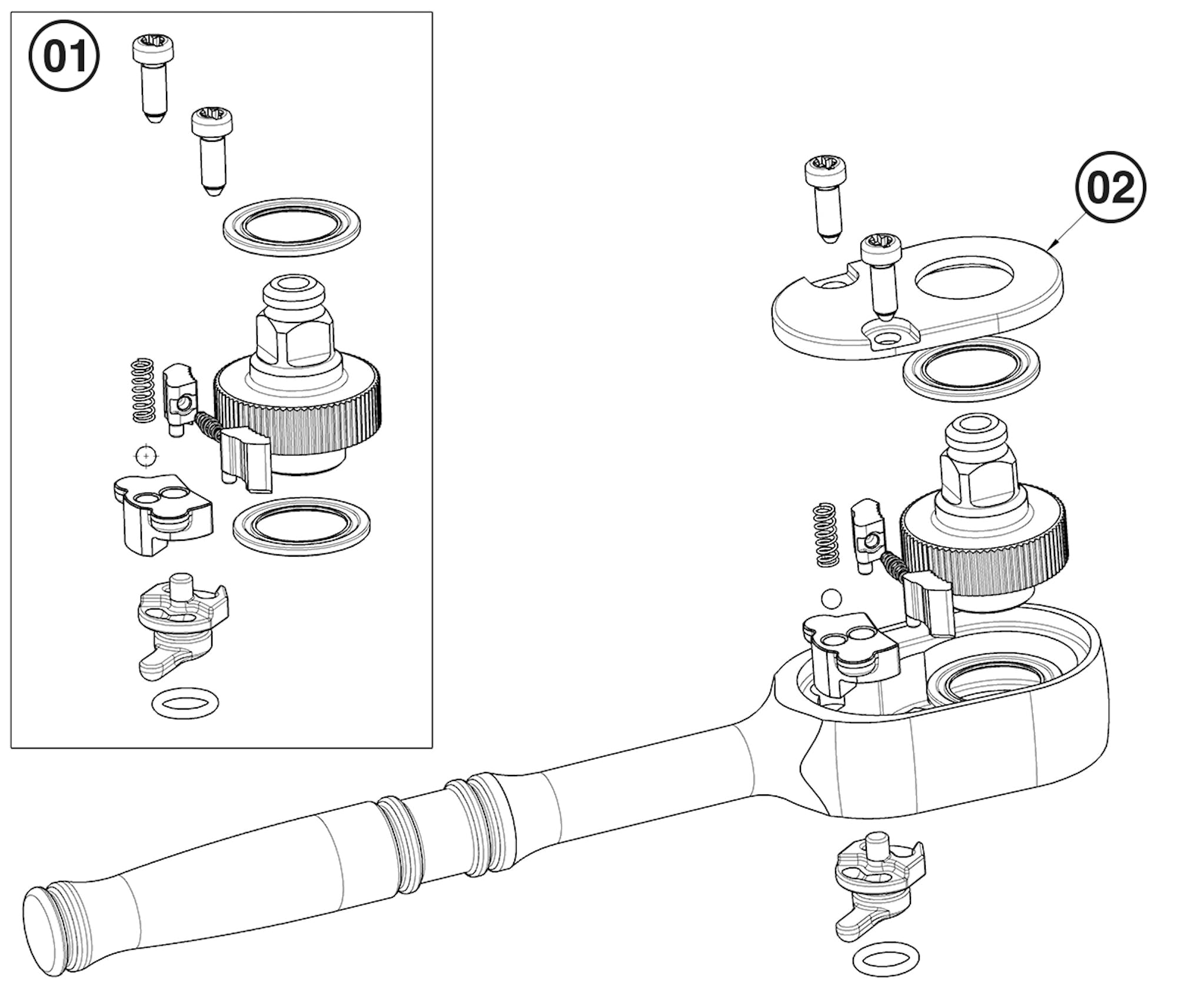 01

02